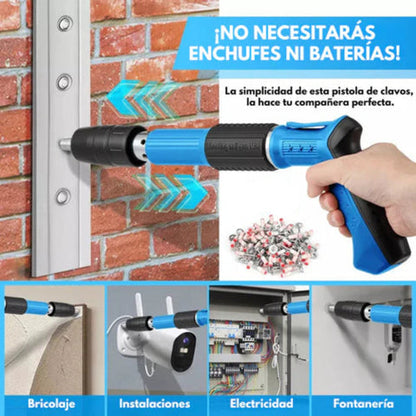 ¡NO NECESITARÁS ENCHUFES NI BATERÍAS!

La simplicidad de esta pistola de clavos, la hace tu compañera perfecta.

Bricolaje

Instalaciones

Electricidad

Fontanería